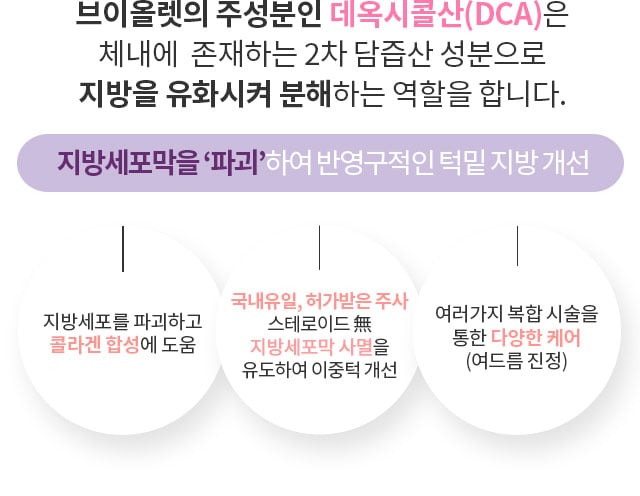 브이올렛의 주성분인 데옥시콜산(DCA)은
체내에 존재하는 2차 담즙산 성분으로
지방을 유화시켜 분해하는 역할을 합니다.

지방세포막을 '파괴'하여 반영구적인 턱밑 지방 개선

지방세포를 파괴하고
콜라겐 합성에 도움

국내유일, 허가받은 주사
스테로이드 無
지방세포막 사멸을
유도하여 이중턱 개선

여러가지 복합 시술을
통한 다양한 케어
(여드름 진정)